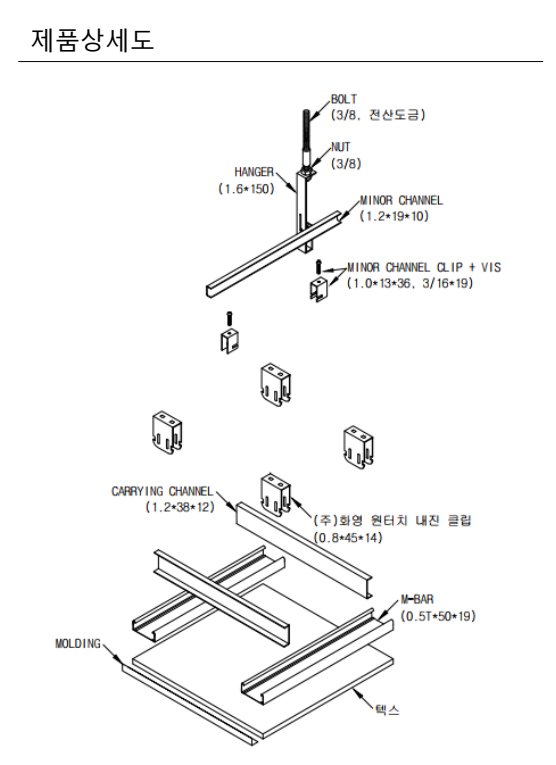 제품상세도

BOLT
(3/8, 전산도금)

NUT
(3/8)

HANGER
(1.6*150)

MINOR CHANNEL
(1.2*19*10)

MINOR CHANNEL CLIP + VIS
(1.0*13*36, 3/16*19)

CARRYING CHANNEL
(1.2*38*12)

(주)화영 원터치 내진 클립
(0.8*45*14)

M-BAR
(0.5T*50*19)

MOLDING

텍스